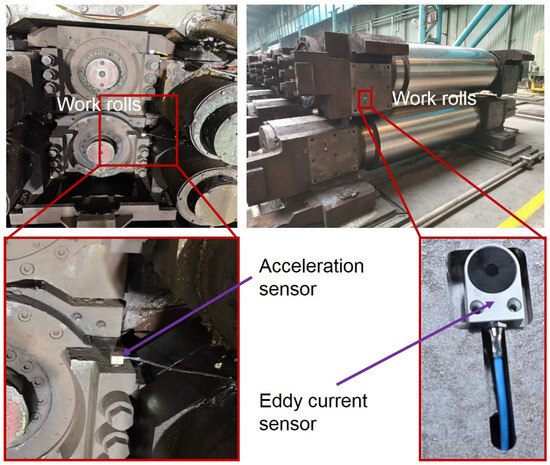 Work rolls

Work rolls

Acceleration sensor

Eddy current sensor