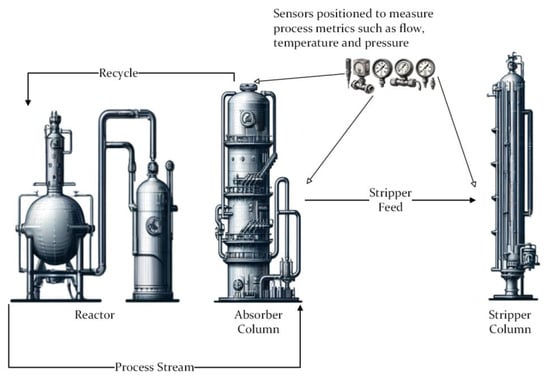 Sensors positioned to measure process metrics such as flow, temperature and pressure

Recycle

Stripper Feed

Reactor

Absorber Column

Stripper Column

Process Stream