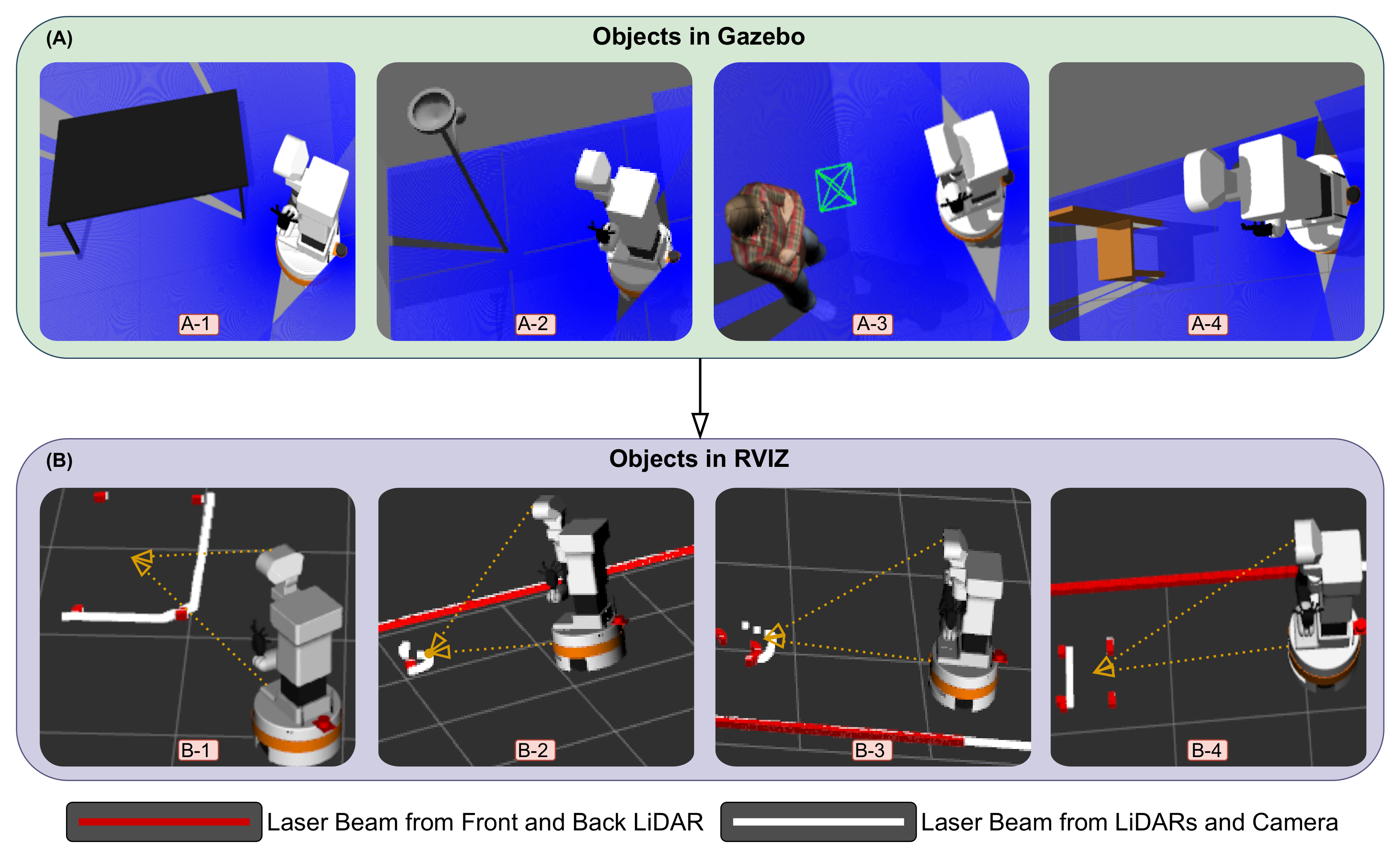 (A) Objects in Gazebo

A-1

A-2

A-3

A-4

(B) Objects in RVIZ

B-1

B-2

B-3

B-4

Laser Beam from Front and Back LiDAR

Laser Beam from LiDARs and Camera