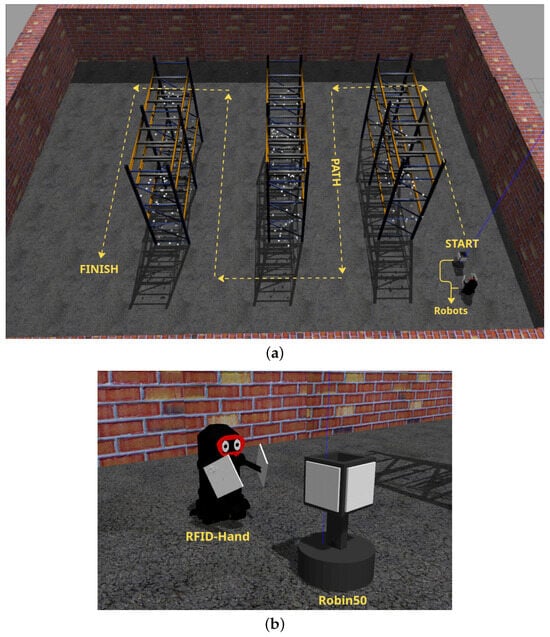 PATH

START

FINISH

Robots

(a)

RFID-Hand

Robin50

(b)