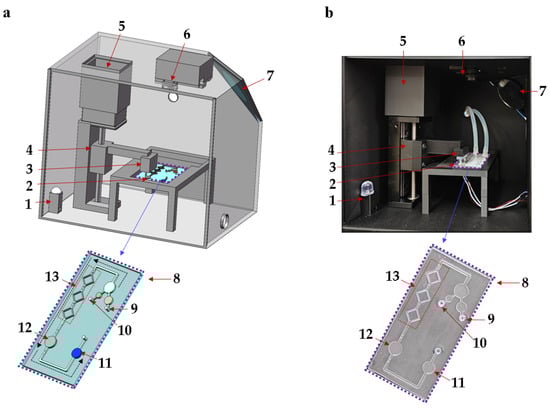 a

5
6
7
4
3
2
1

13
8
9
10
12
11

b

5
6
7
4
3
2
1

13
8
9
10
12
11