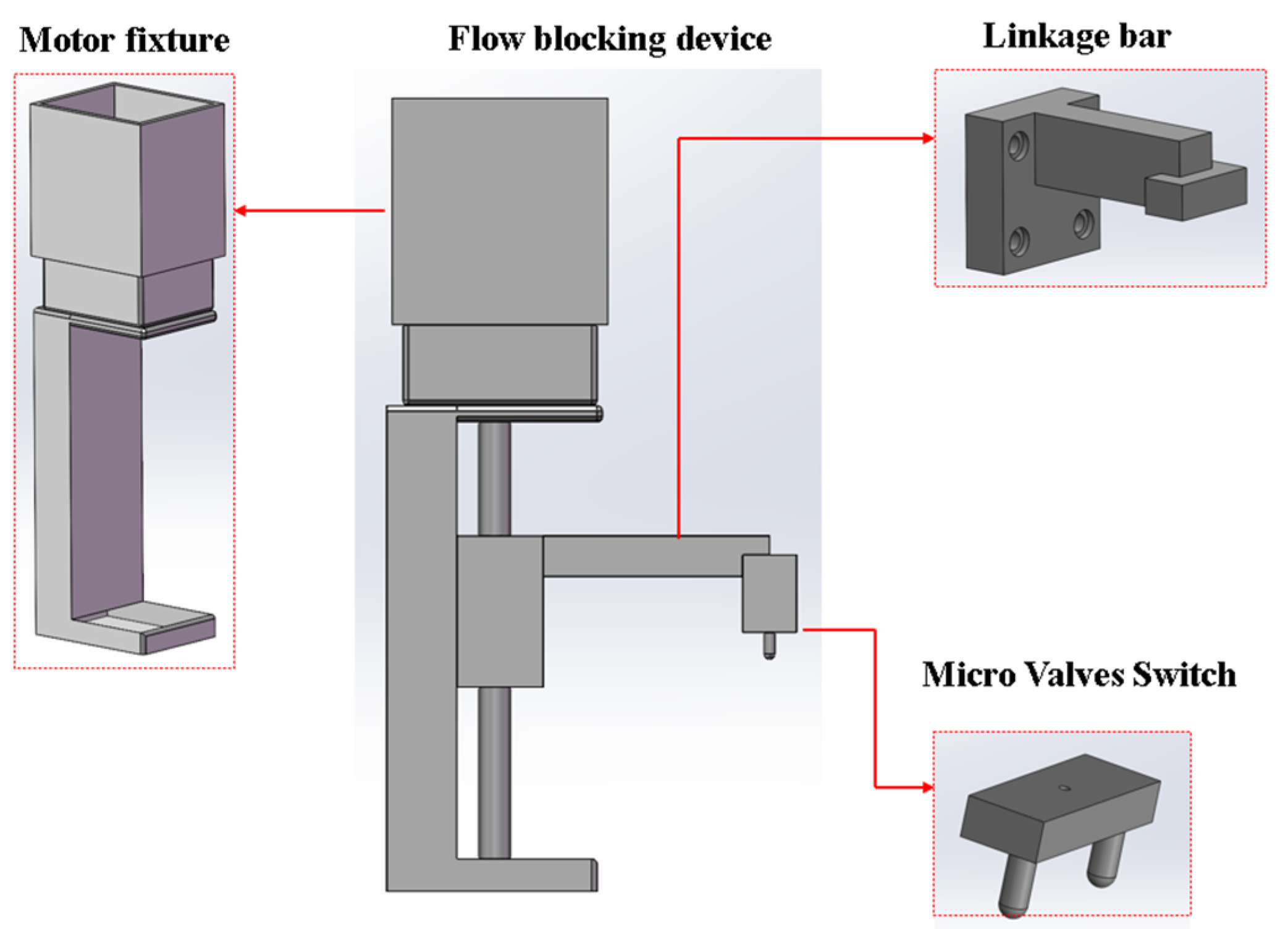 Motor fixture

Flow blocking device

Linkage bar

Micro Valves Switch