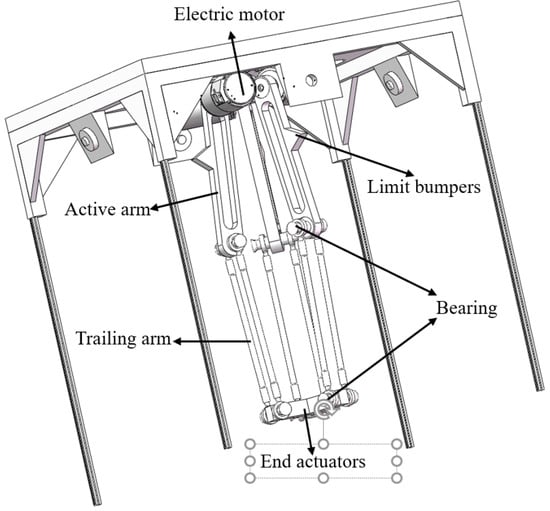 Electric motor

Limit bumpers

Active arm

Bearing

Trailing arm

End actuators