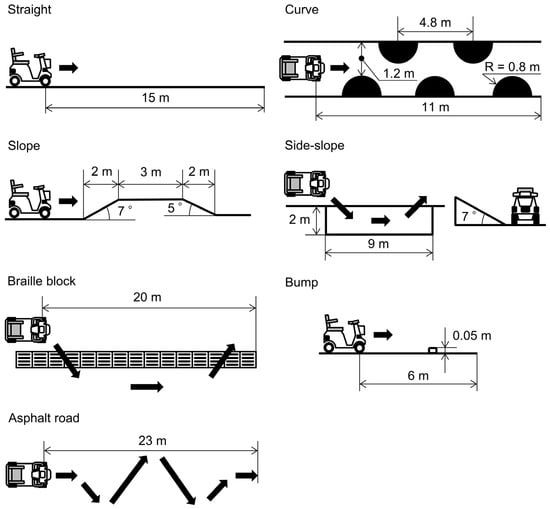 Straight

15 m

Curve

4.8 m

1.2 m

R = 0.8 m

11 m

Slope

2 m

3 m

2 m

7 °

5 °

Side-slope

2 m

9 m

7 °

Braille block

20 m

Bump

0.05 m

6 m

Asphalt road

23 m