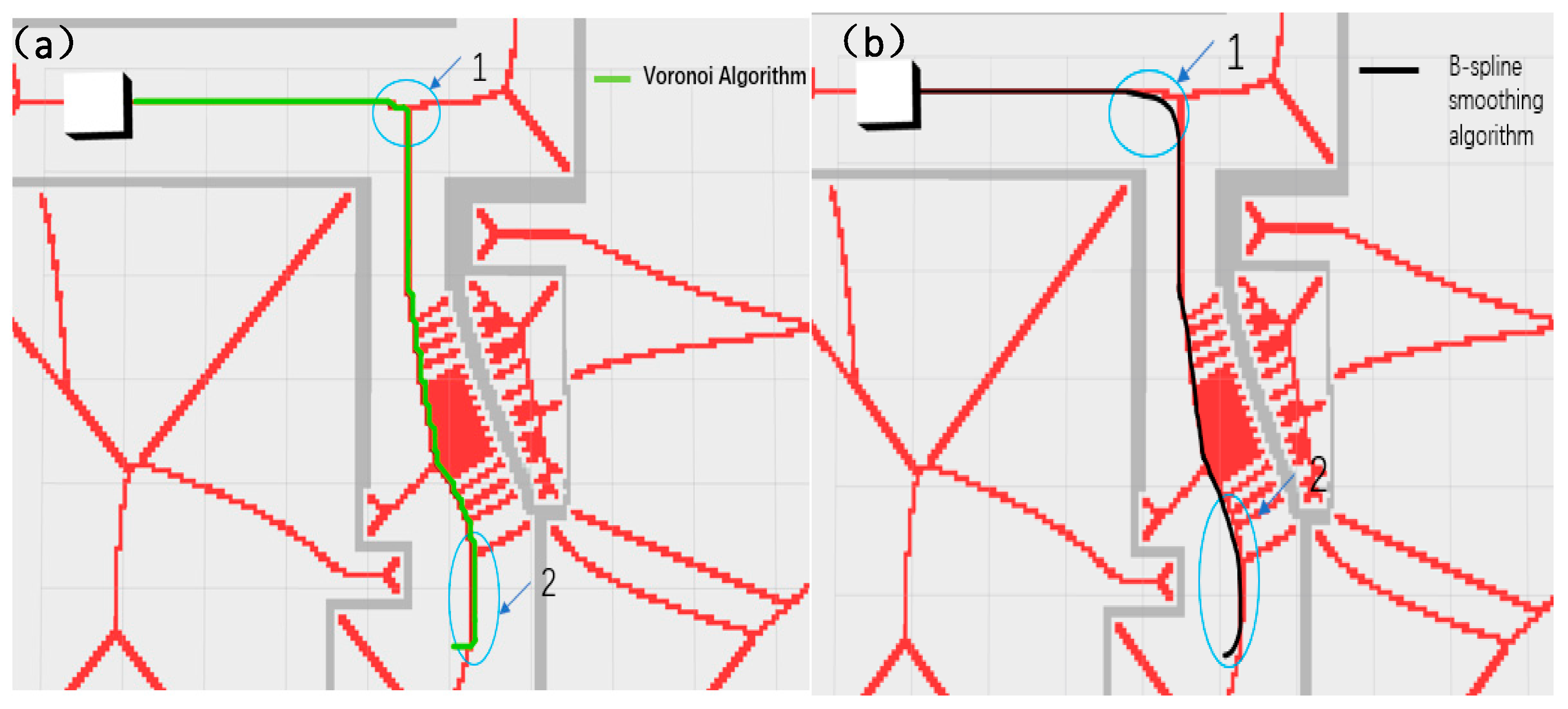 (a)

1

Voronoi Algorithm

2

(b)

1

B-spline smoothing algorithm

2