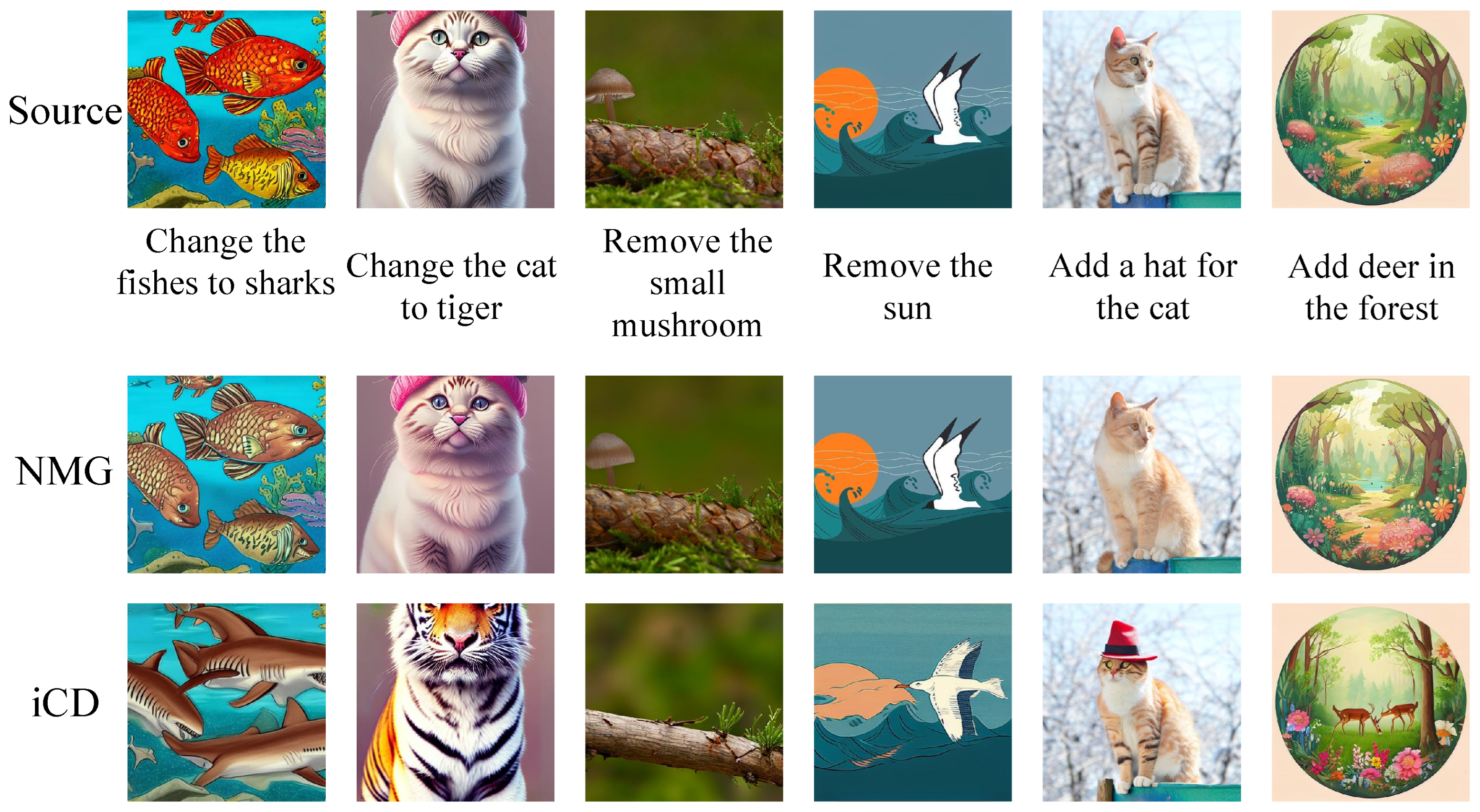 Source

Change the fishes to sharks

Change the cat to tiger

Remove the small mushroom

Remove the sun

Add a hat for the cat

Add deer in the forest

NMG

iCD