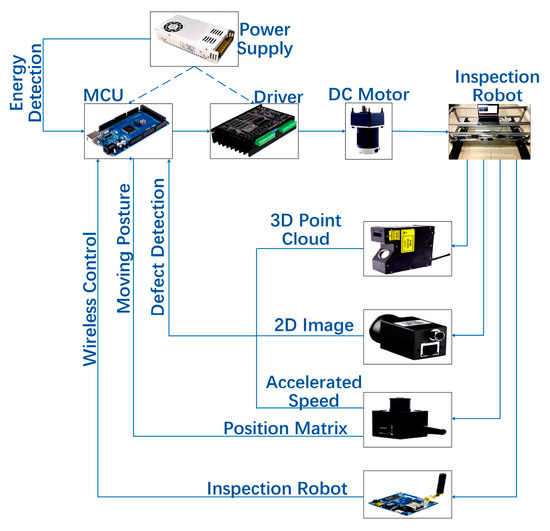 Power Supply

Energy Detection

MCU

Driver

DC Motor

Inspection Robot

Wireless Control

Moving Posture

Defect Detection

3D Point Cloud

2D Image

Accelerated Speed

Position Matrix

Inspection Robot