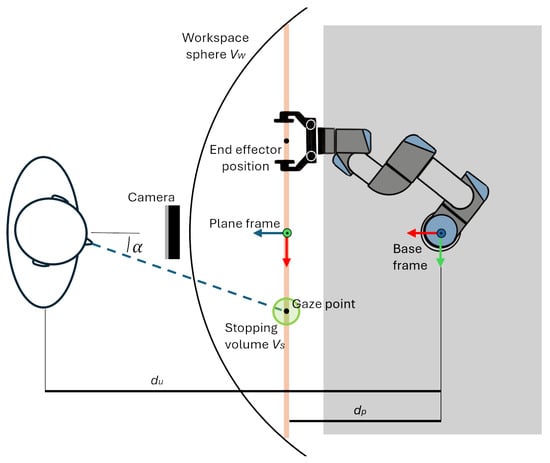 Workspace sphere $V_W$

End effector position

Camera

Plane frame

$\alpha$

Base frame

Gaze point

Stopping volume $V_S$

$d_u$

$d_p$