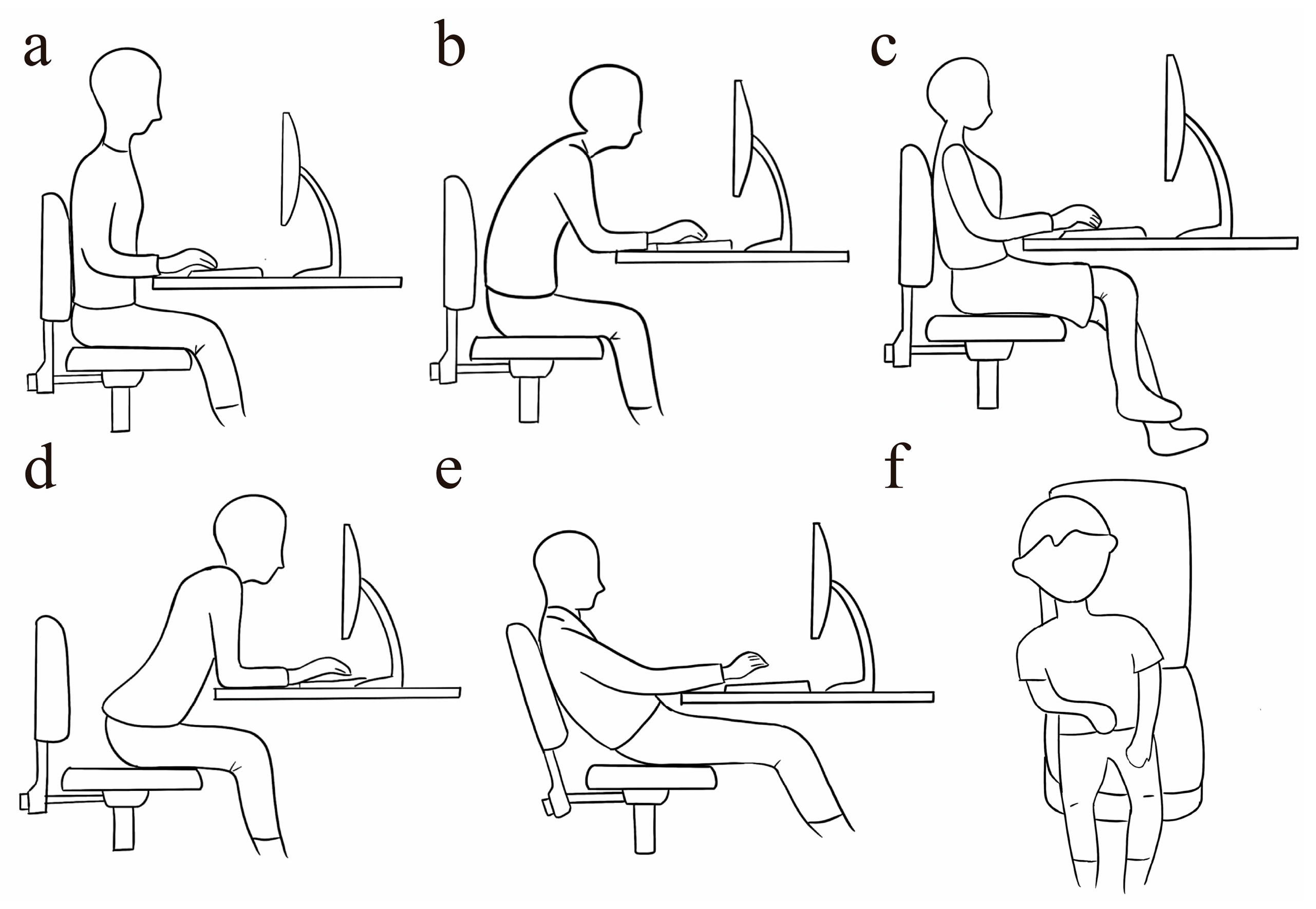 a

b

c

d

e

f