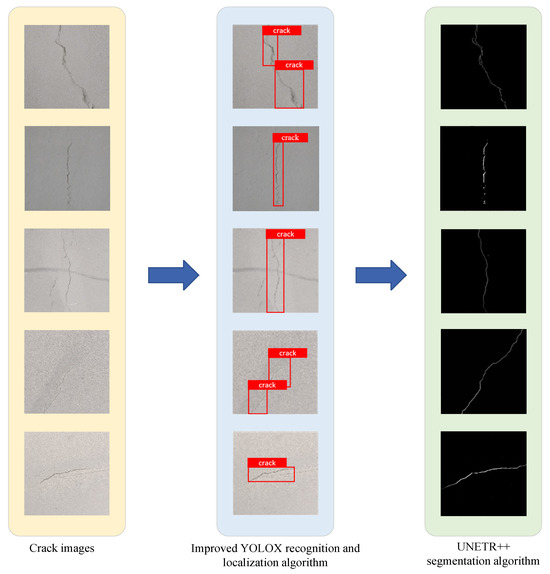 crack
crack
crack
crack
crack
crack
crack

Crack images

Improved YOLOX recognition and localization algorithm

UNETR++ segmentation algorithm