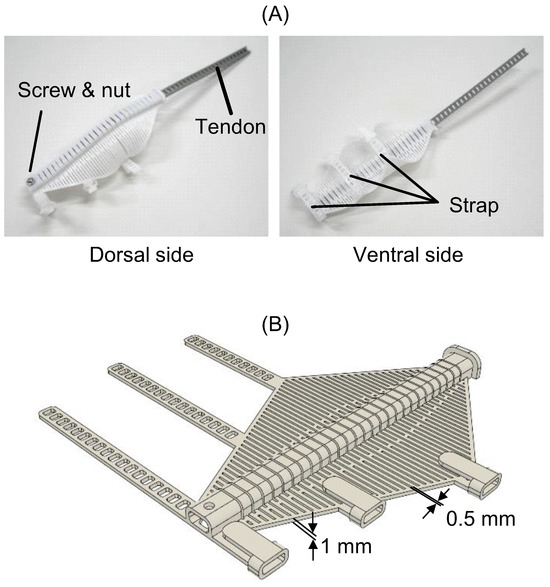 (A)

Screw & nut

Tendon

Strap

Dorsal side

Ventral side

(B)

0.5 mm

1 mm