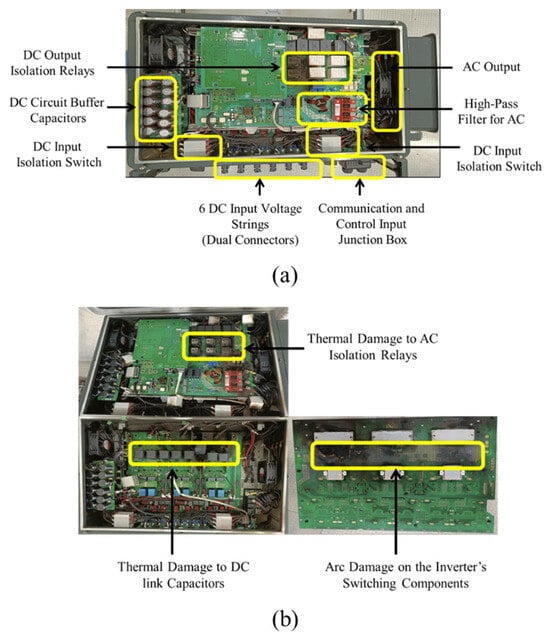 DC Output Isolation Relays

DC Circuit Buffer Capacitors

DC Input Isolation Switch

AC Output

High-Pass Filter for AC

DC Input Isolation Switch

6 DC Input Voltage Strings (Dual Connectors)

Communication and Control Input Junction Box

(a)

Thermal Damage to AC Isolation Relays

Thermal Damage to DC link Capacitors

Arc Damage on the Inverter's Switching Components

(b)