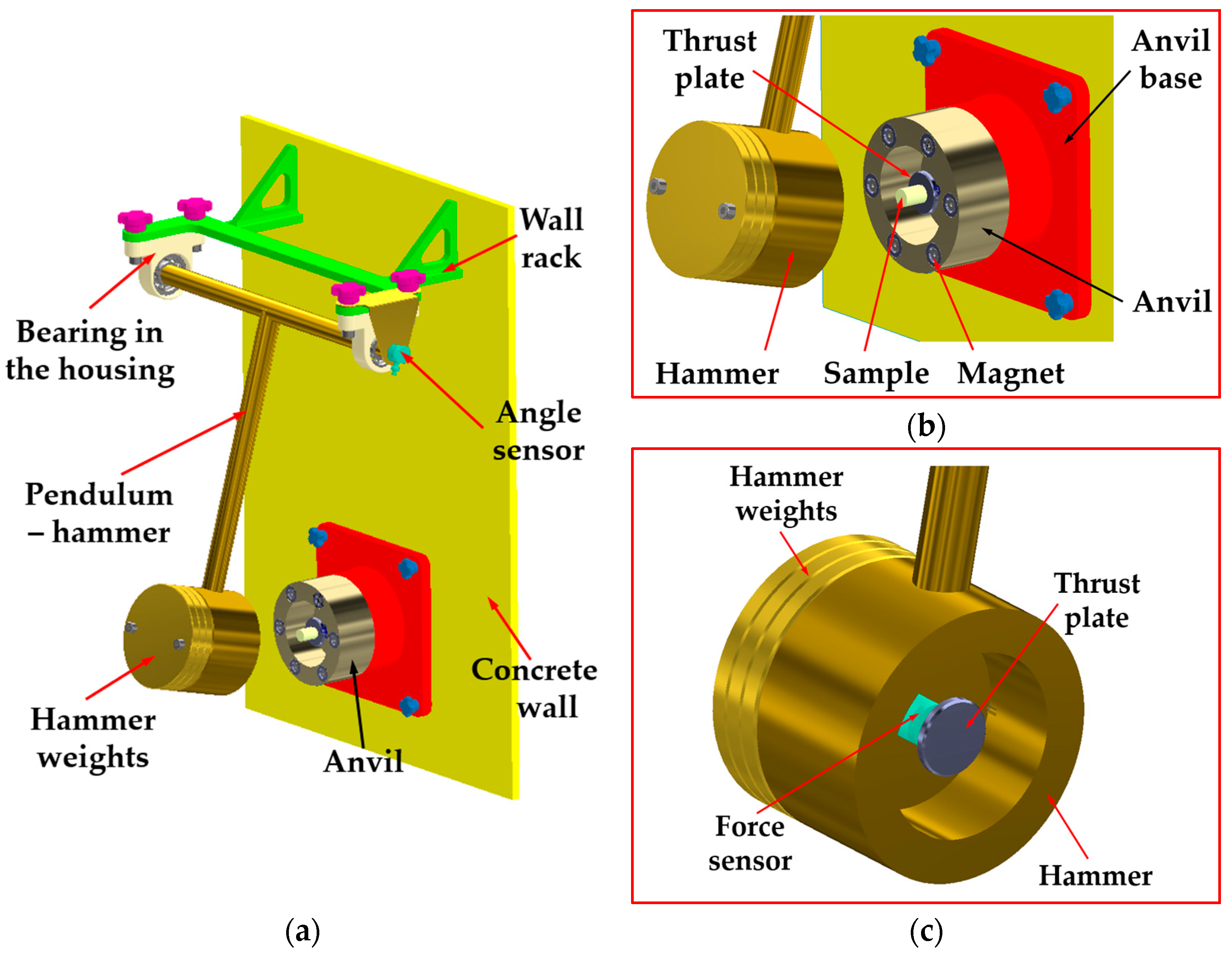 Wall rack

Bearing in the housing

Angle sensor

Pendulum – hammer

Concrete wall

Hammer weights

Anvil

(a)

Thrust plate

Anvil base

Anvil

Hammer

Sample

Magnet

(b)

Hammer weights

Thrust plate

Force sensor

Hammer

(c)