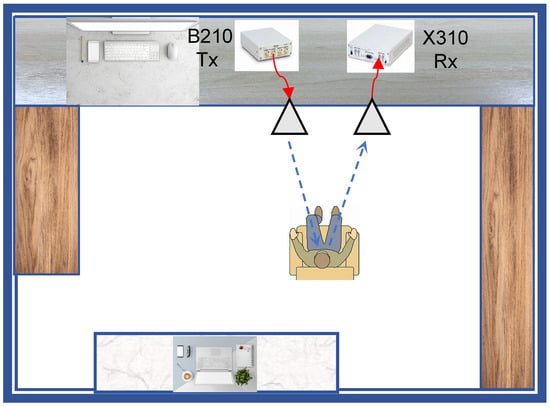 B210
Tx

X310
Rx