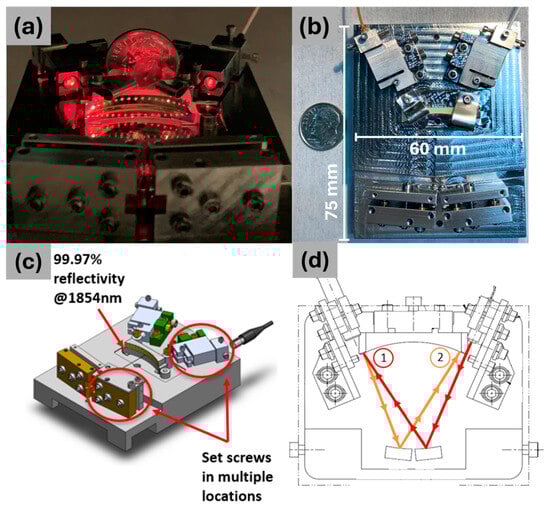 (a)

(b)

60 mm

75 mm

(c)

99.97% reflectivity @1854nm

Set screws in multiple locations

(d)

1

2