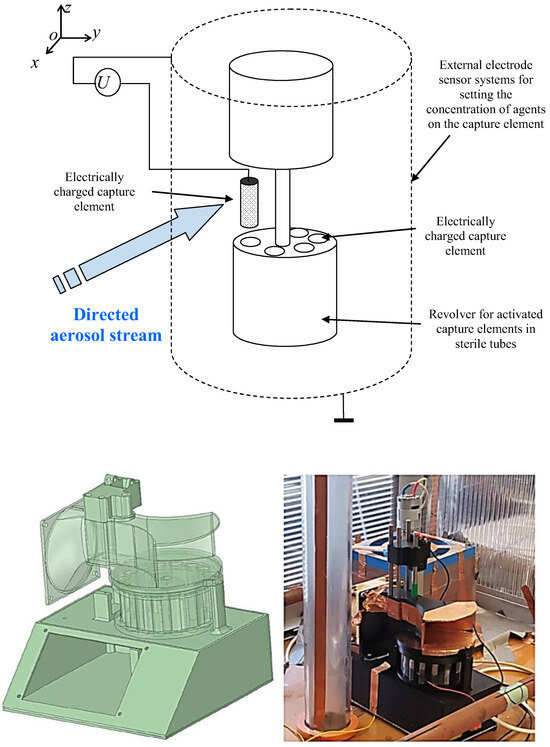 $z$
$o$
$y$
$x$
$U$

External electrode sensor systems for setting the concentration of agents on the capture element

Electrically charged capture element

Electrically charged capture element

Directed aerosol stream

Revolver for activated capture elements in sterile tubes