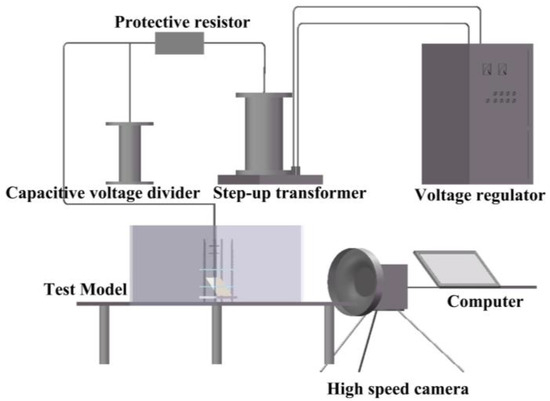 Protective resistor

Capacitive voltage divider

Step-up transformer

Voltage regulator

Test Model

Computer

High speed camera