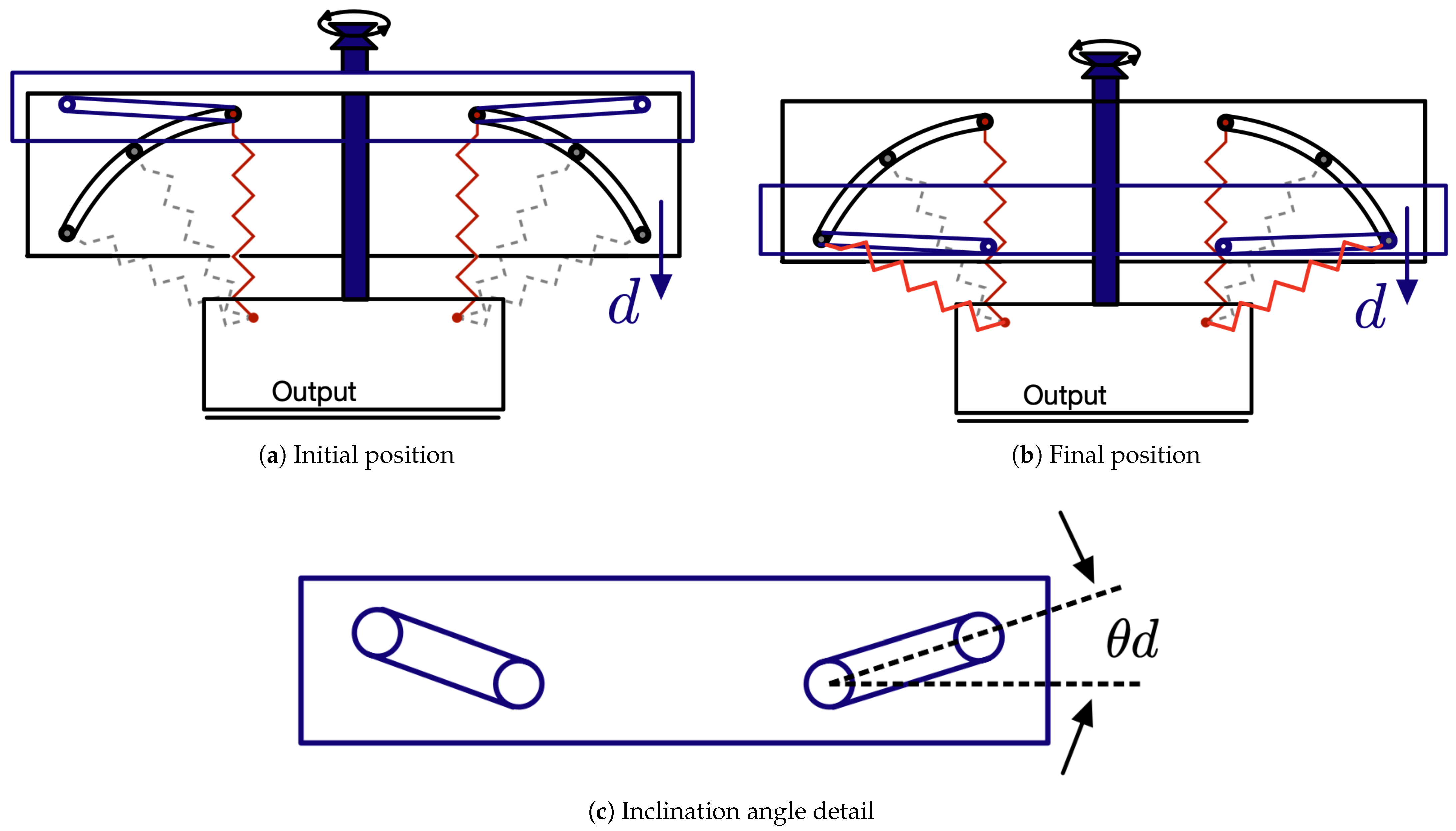 $d$

Output

(a) Initial position

$d$

Output

(b) Final position

$\theta d$

(c) Inclination angle detail