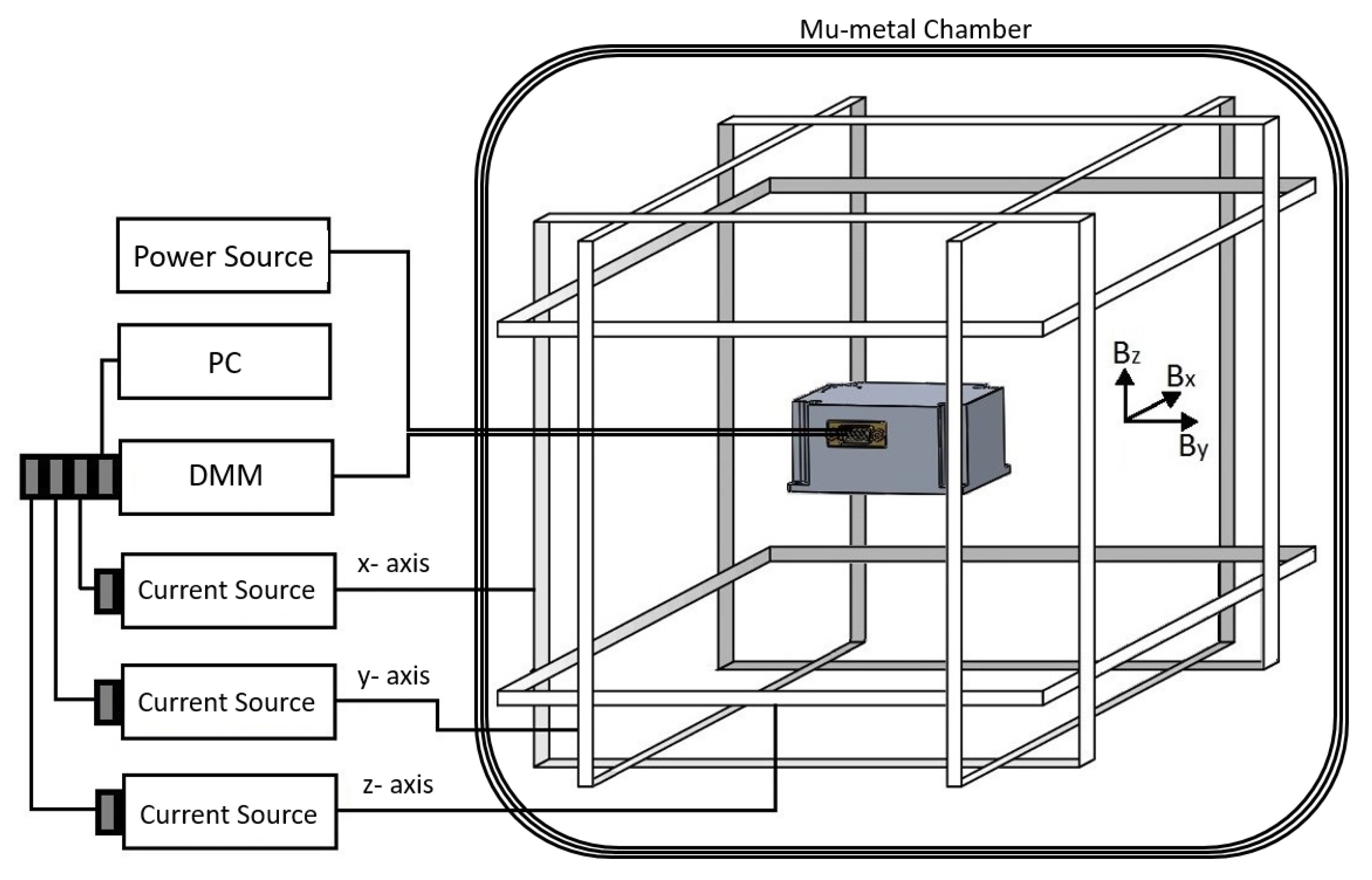 Mu-metal Chamber

Power Source

PC

DMM

Current Source

x- axis

Current Source

y- axis

Current Source

z- axis

$B_z$

$B_x$

$B_y$