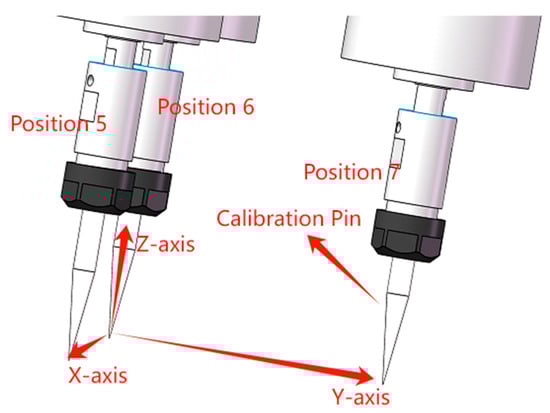 Position 5
Position 6
Position 7
Calibration Pin
Z-axis
X-axis
Y-axis