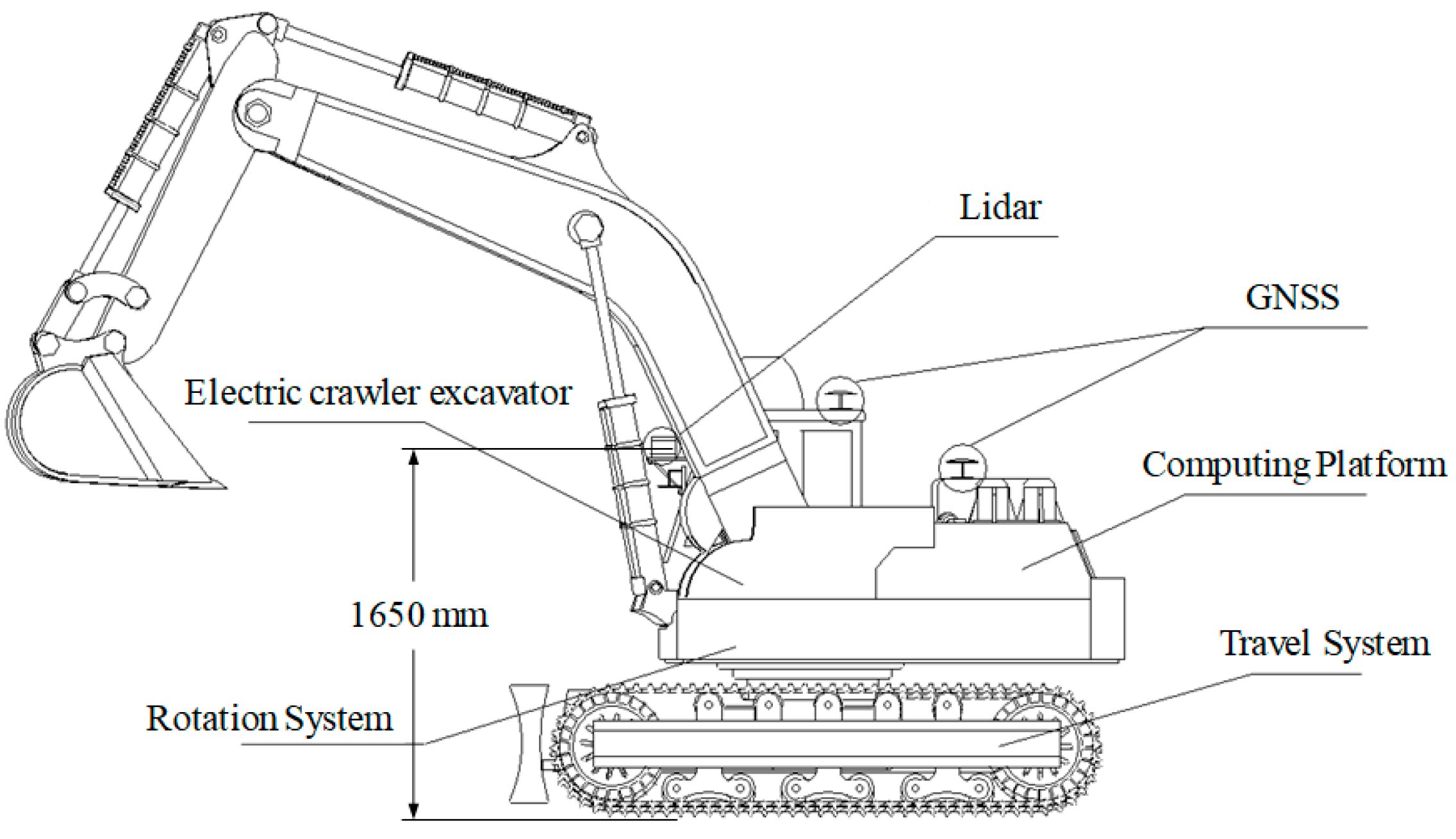 Lidar

GNSS

Electric crawler excavator

Computing Platform

1650 mm

Travel System

Rotation System