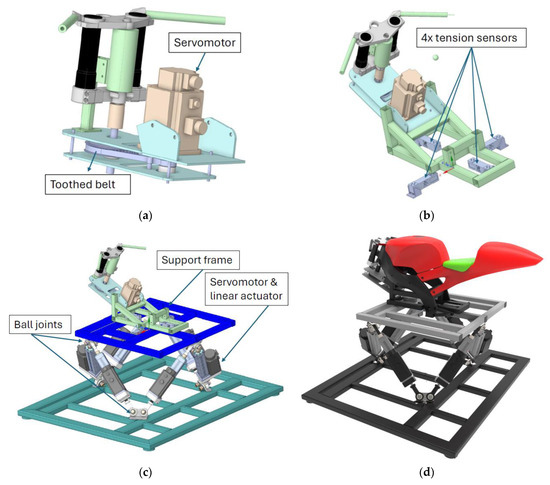 Servomotor

Toothed belt

(a)

4x tension sensors

(b)

Support frame

Servomotor & linear actuator

Ball joints

(c)

(d)