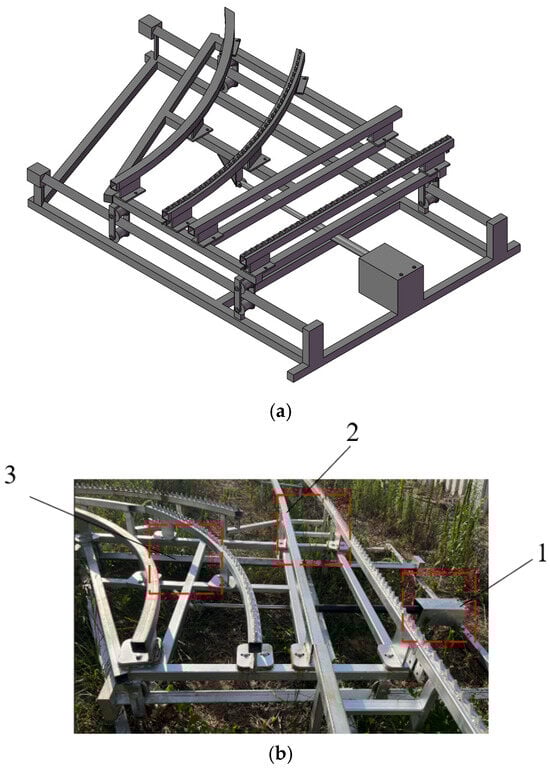 (a)

3

2

1

(b)