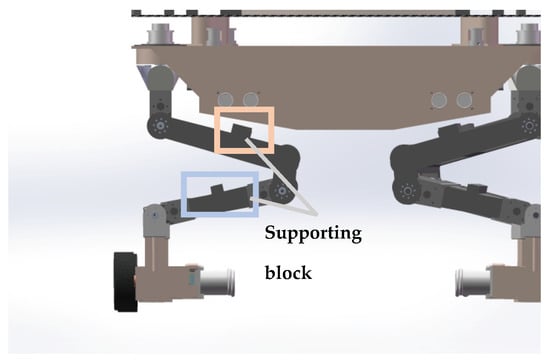 Supporting

block