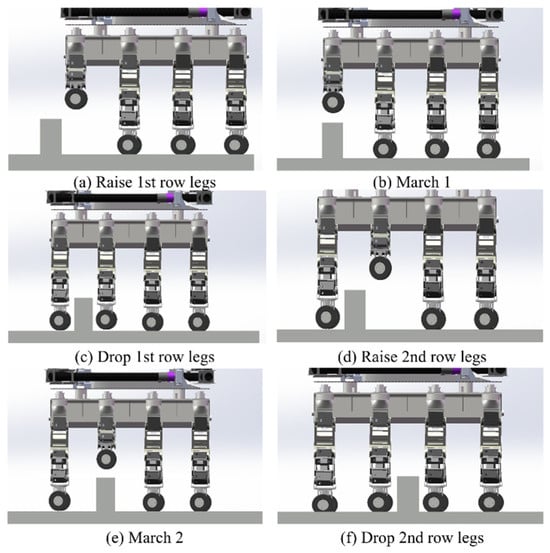 (a) Raise 1st row legs

(b) March 1

(c) Drop 1st row legs

(d) Raise 2nd row legs

(e) March 2

(f) Drop 2nd row legs