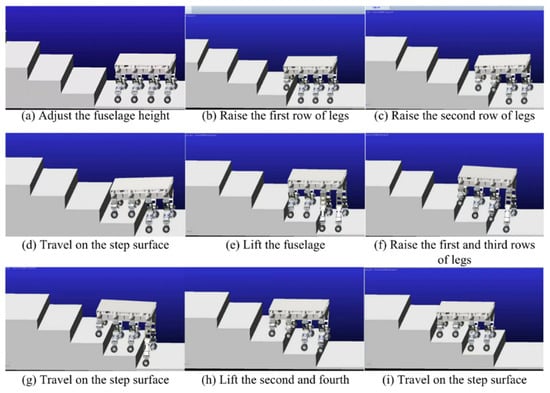 (a) Adjust the fuselage height

(b) Raise the first row of legs

(c) Raise the second row of legs

(d) Travel on the step surface

(e) Lift the fuselage

(f) Raise the first and third rows of legs

(g) Travel on the step surface

(h) Lift the second and fourth

(i) Travel on the step surface