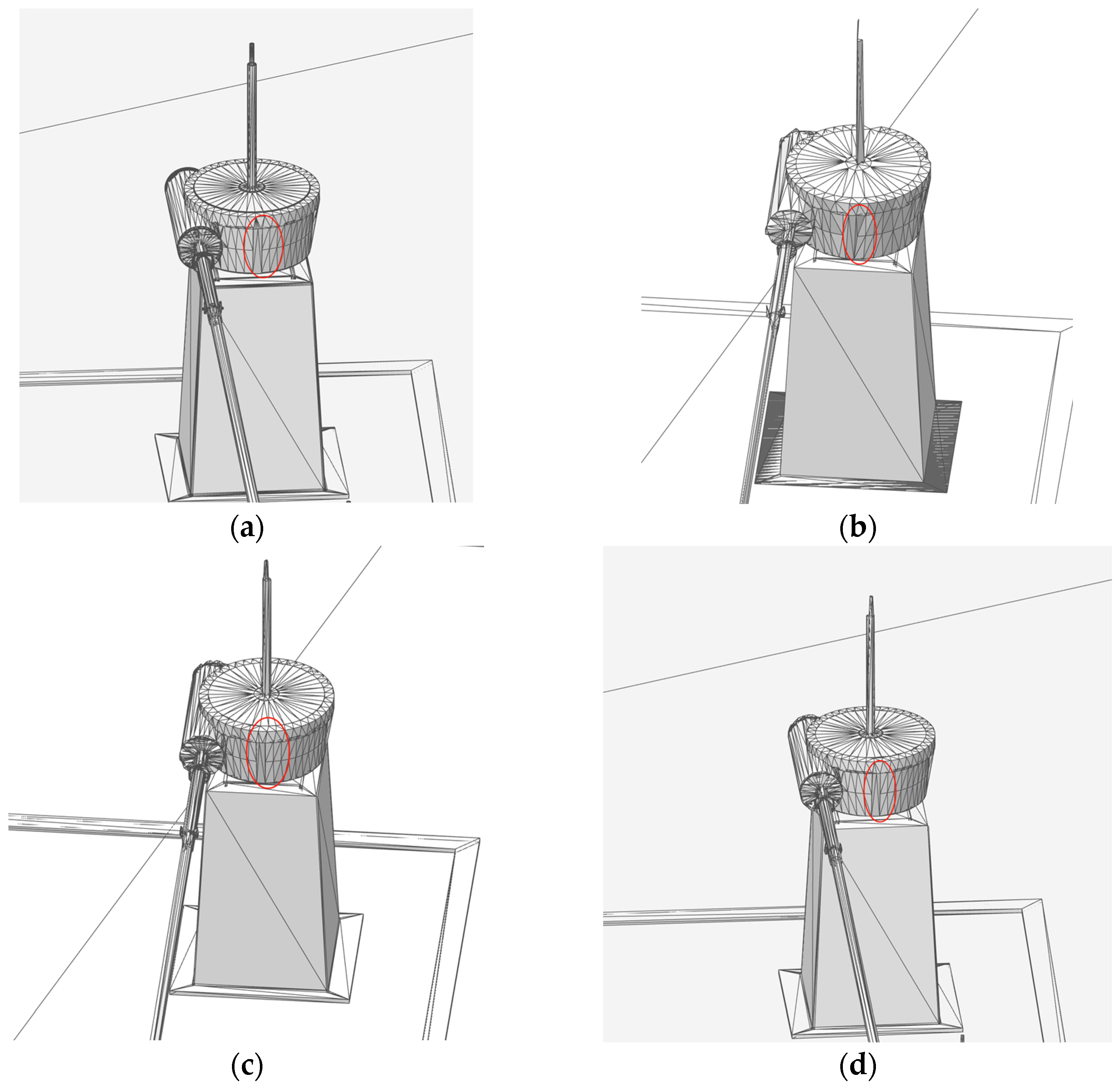 (a)

(b)

(c)

(d)