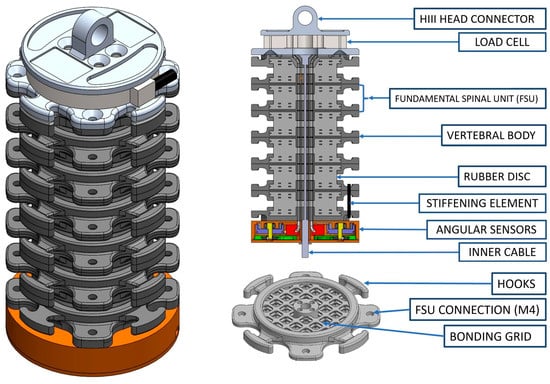 HIII HEAD CONNECTOR
LOAD CELL
FUNDAMENTAL SPINAL UNIT (FSU)
VERTEBRAL BODY
RUBBER DISC
STIFFENING ELEMENT
ANGULAR SENSORS
INNER CABLE
HOOKS
FSU CONNECTION (M4)
BONDING GRID