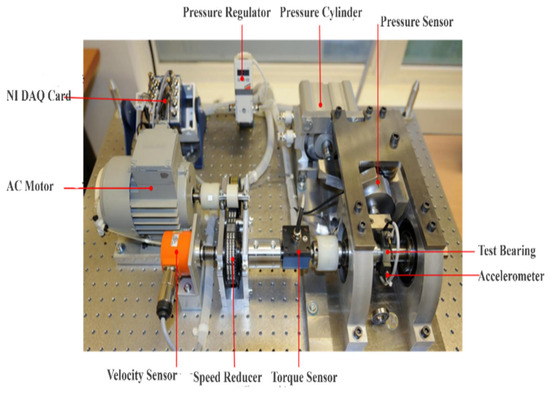 Pressure Regulator
Pressure Cylinder
Pressure Sensor
NI DAQ Card
AC Motor
Test Bearing
Accelerometer
Velocity Sensor
Speed Reducer
Torque Sensor