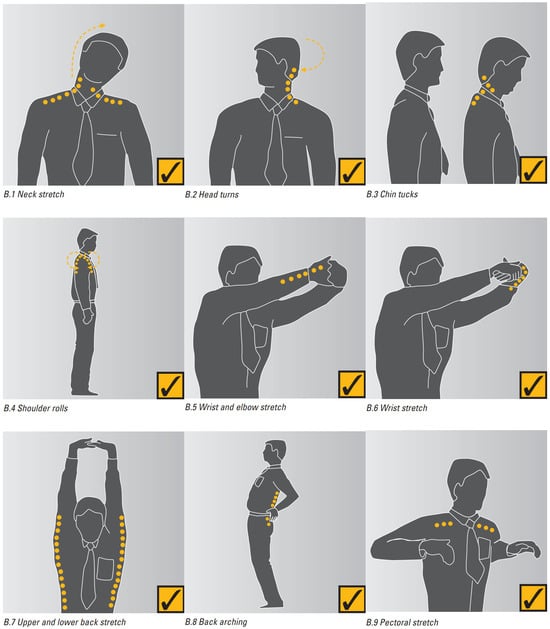 B.1 Neck stretch

B.2 Head turns

B.3 Chin tucks

B.4 Shoulder rolls

B.5 Wrist and elbow stretch

B.6 Wrist stretch

B.7 Upper and lower back stretch

B.8 Back arching

B.9 Pectoral stretch