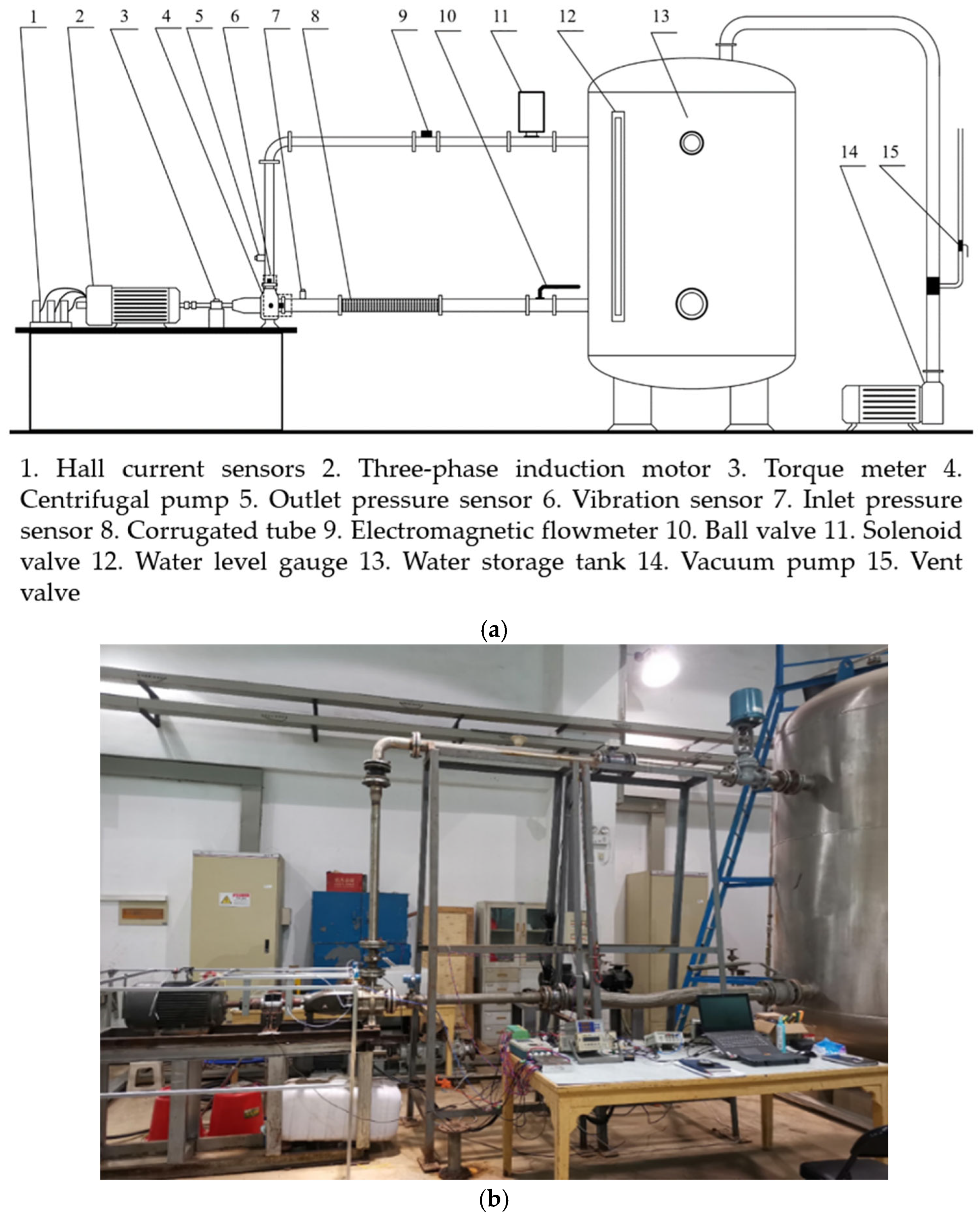 1 2 3 4 5 6 7 8 9 10 11 12 13 14 15

1. Hall current sensors 2. Three-phase induction motor 3. Torque meter 4. Centrifugal pump 5. Outlet pressure sensor 6. Vibration sensor 7. Inlet pressure sensor 8. Corrugated tube 9. Electromagnetic flowmeter 10. Ball valve 11. Solenoid valve 12. Water level gauge 13. Water storage tank 14. Vacuum pump 15. Vent valve

(a)

(b)