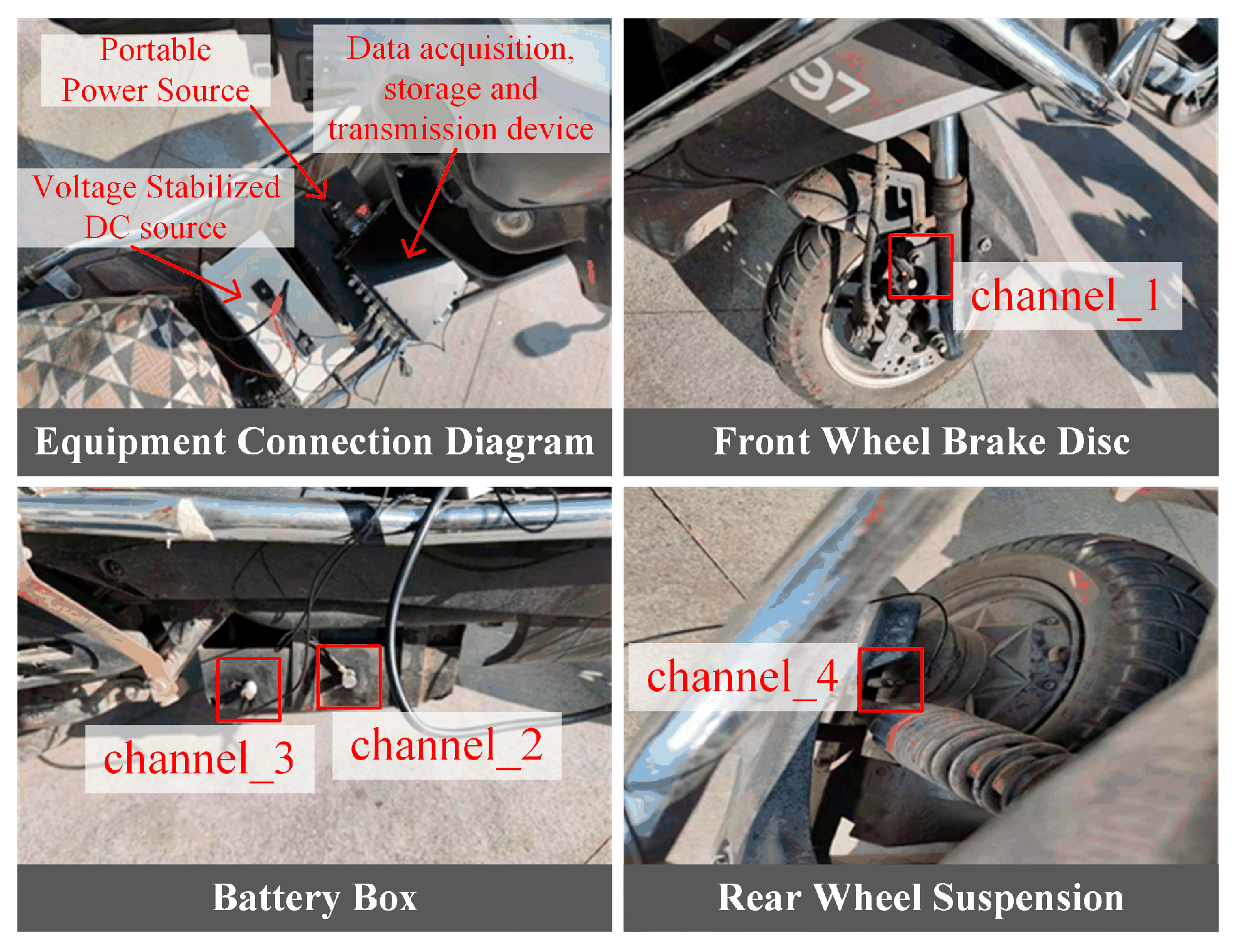 Portable Power Source

Data acquisition, storage and transmission device

Voltage Stabilized DC source

Equipment Connection Diagram

97

channel_1

Front Wheel Brake Disc

channel_3

channel_2

Battery Box

channel_4

Rear Wheel Suspension