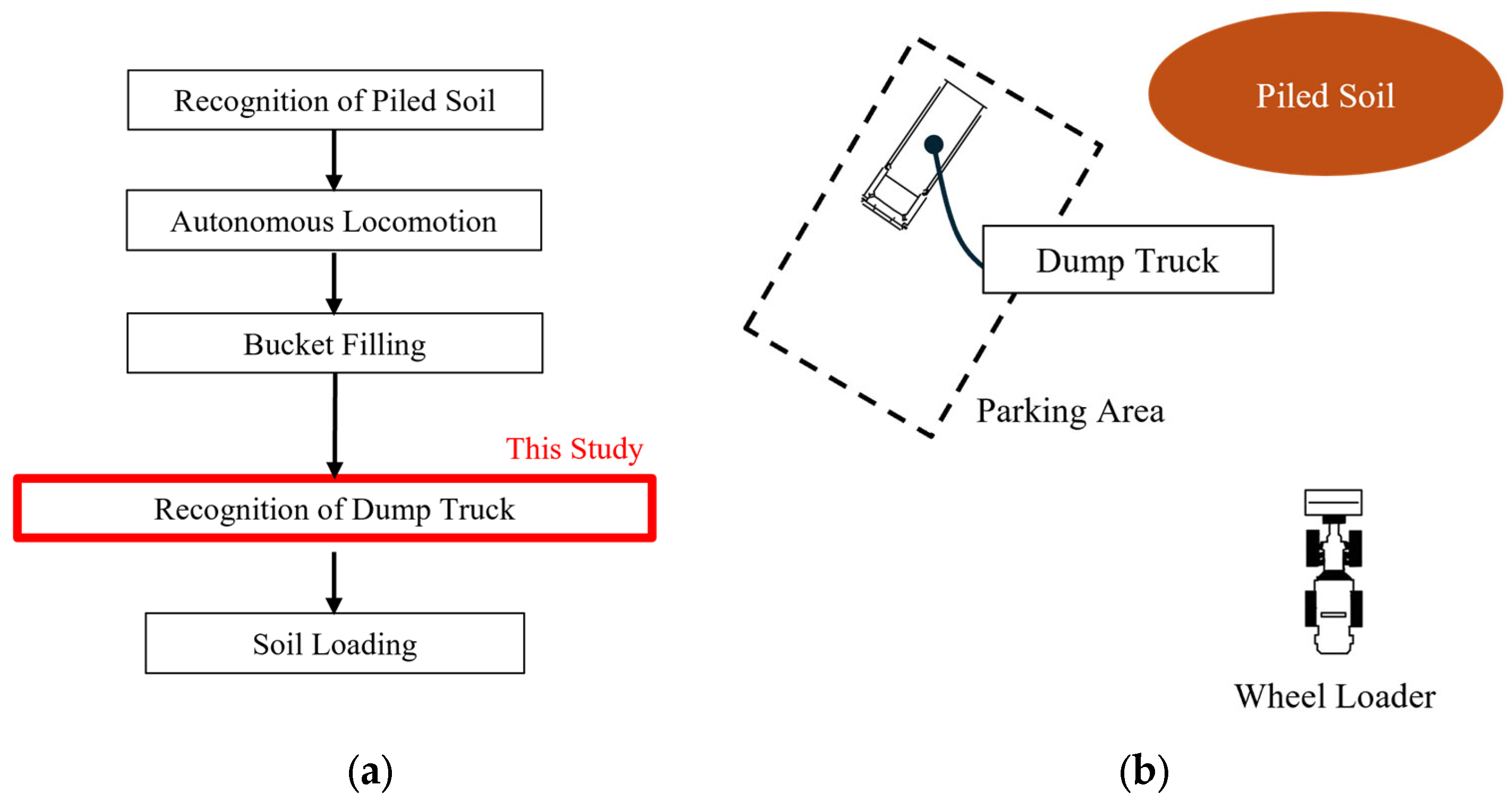 Recognition of Piled Soil

Autonomous Locomotion

Bucket Filling

This Study

Recognition of Dump Truck

Soil Loading

(a)

Piled Soil

Dump Truck

Parking Area

Wheel Loader

(b)