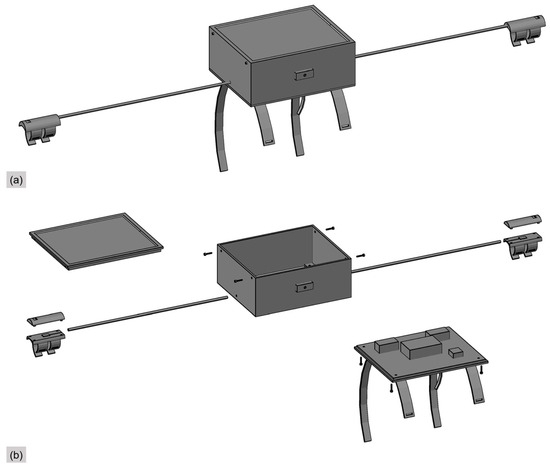 (a)

(b)