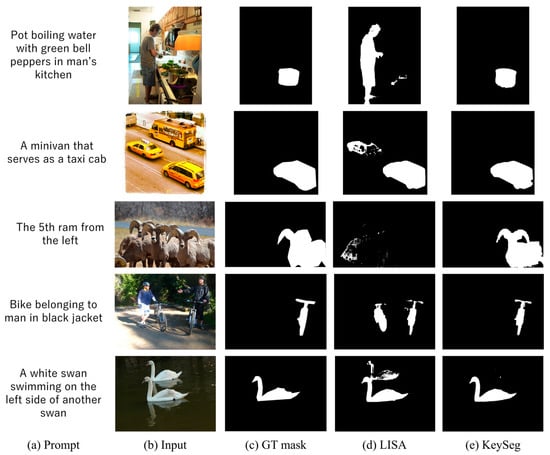 Pot boiling water with green bell peppers in man's kitchen

A minivan that serves as a taxi cab

The 5th ram from the left

Bike belonging to man in black jacket

A white swan swimming on the left side of another swan

(a) Prompt

(b) Input

(c) GT mask

(d) LISA

(e) KeySeg