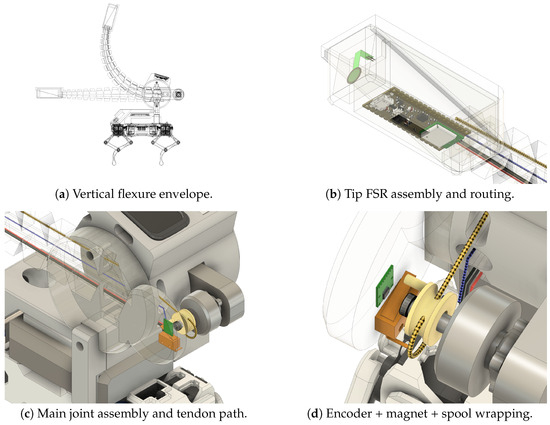 (a) Vertical flexure envelope.

(b) Tip FSR assembly and routing.

(c) Main joint assembly and tendon path.

(d) Encoder + magnet + spool wrapping.