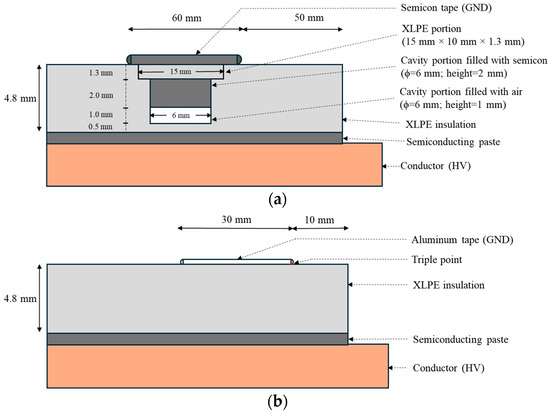 60 mm
50 mm
Semicon tape (GND)
XLPE portion (15 mm × 10 mm × 1.3 mm)
Cavity portion filled with semicon (ϕ=6 mm; height=2 mm)
Cavity portion filled with air (ϕ=6 mm; height=1 mm)
XLPE insulation
Semiconducting paste
Conductor (HV)
4.8 mm
1.3 mm
15 mm
2.0 mm
1.0 mm
6 mm
0.5 mm
(a)

30 mm
10 mm
Aluminum tape (GND)
Triple point
XLPE insulation
Semiconducting paste
Conductor (HV)
4.8 mm
(b)