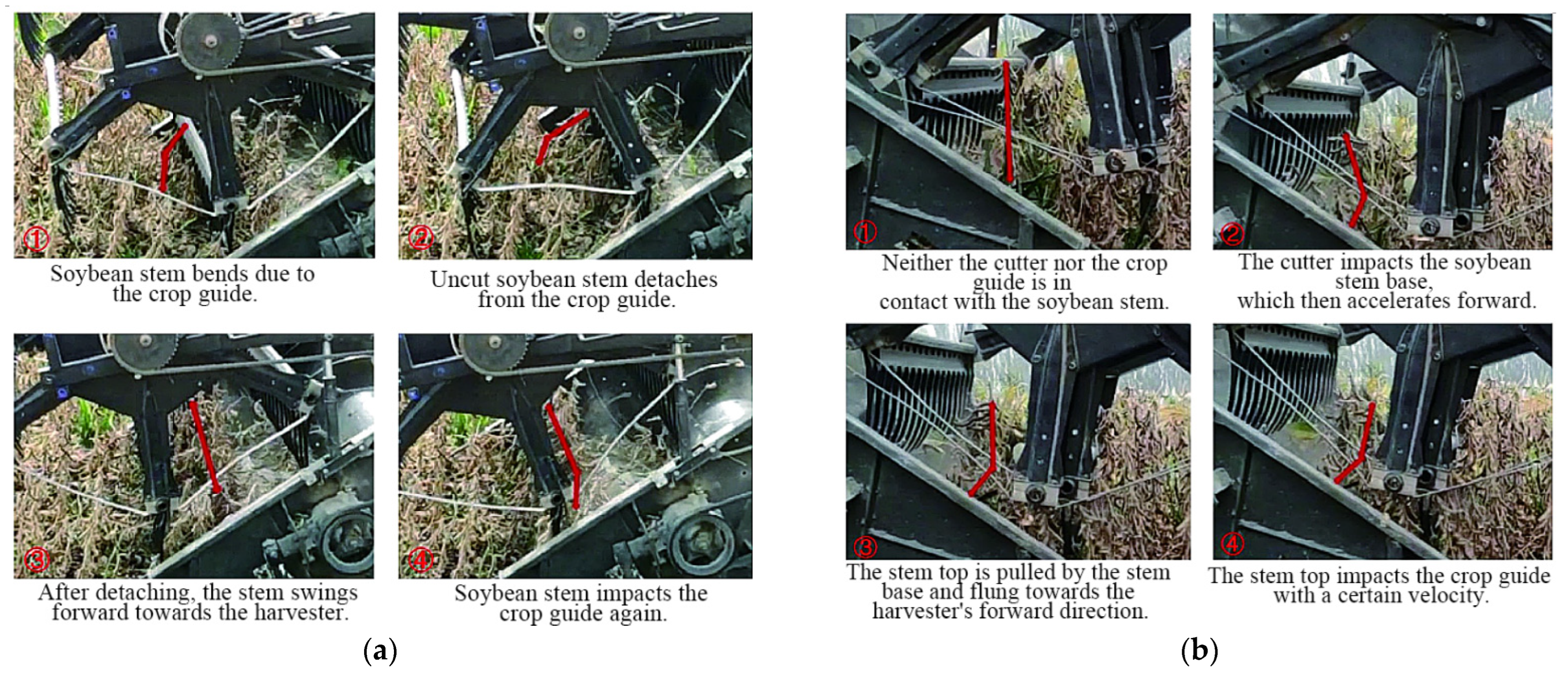 ①

Soybean stem bends due to the crop guide.

②

Uncut soybean stem detaches from the crop guide.

③

After detaching, the stem swings forward towards the harvester.

④

Soybean stem impacts the crop guide again.

(a)

①

Neither the cutter nor the crop guide is in contact with the soybean stem.

②

The cutter impacts the soybean stem base, which then accelerates forward.

③

The stem top is pulled by the stem base and flung towards the harvester's forward direction.

④

The stem top impacts the crop guide with a certain velocity.

(b)