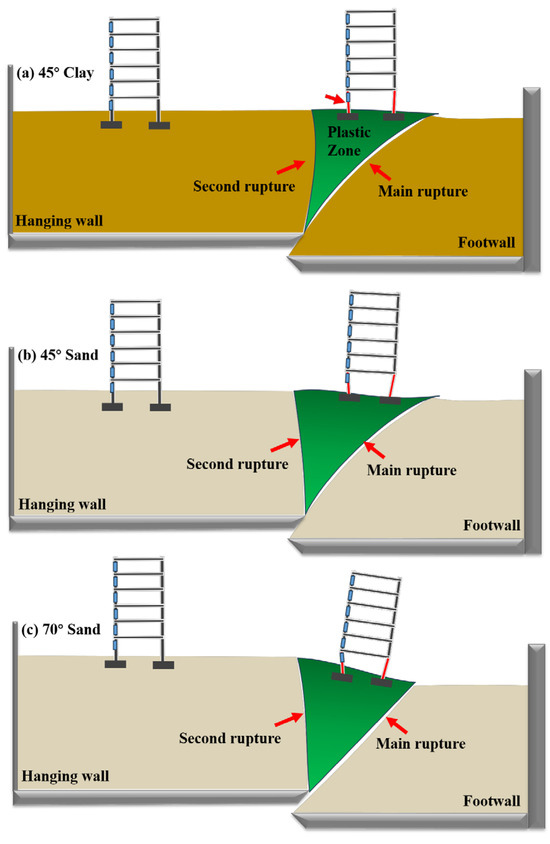 (a) 45° Clay

Plastic Zone

Second rupture

Main rupture

Hanging wall

Footwall

(b) 45° Sand

Second rupture

Main rupture

Hanging wall

Footwall

(c) 70° Sand

Second rupture

Main rupture

Hanging wall

Footwall