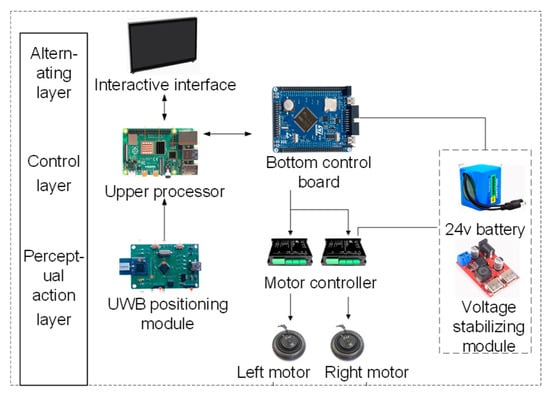 Alternating layer

Control layer

Perceptual action layer

Interactive interface

Upper processor

UWB positioning module

Bottom control board

Motor controller

Left motor

Right motor

24v battery

Voltage stabilizing module