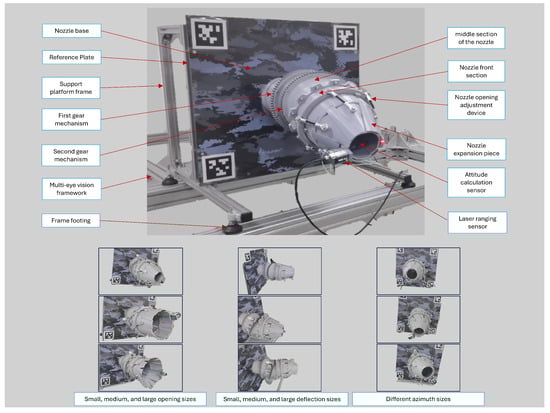 Nozzle base

Reference Plate

Support platform frame

First gear mechanism

Second gear mechanism

Multi-eye vision framework

Frame footing

middle section of the nozzle

Nozzle front section

Nozzle opening adjustment device

Nozzle expansion piece

Attitude calculation sensor

Laser ranging sensor

Small, medium, and large opening sizes

Small, medium, and large deflection sizes

Different azimuth sizes