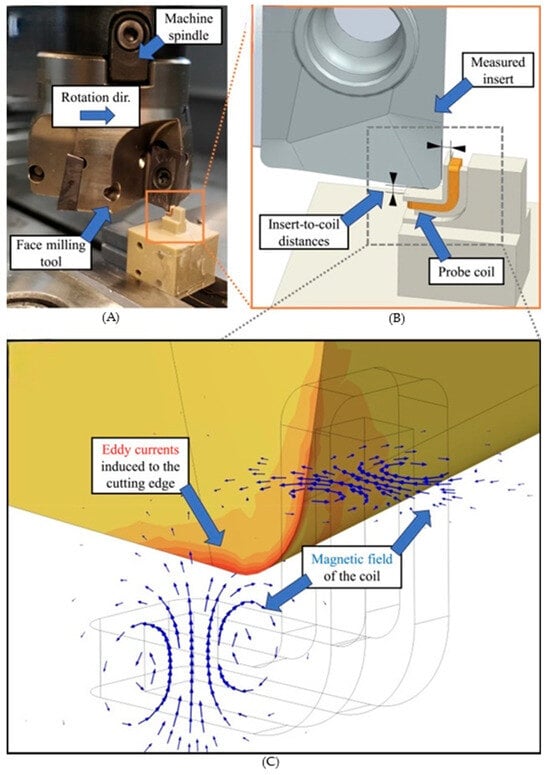 Machine spindle

Rotation dir.

Face milling tool

(A)

Measured insert

Insert-to-coil distances

Probe coil

(B)

Eddy currents induced to the cutting edge

Magnetic field of the coil

(C)