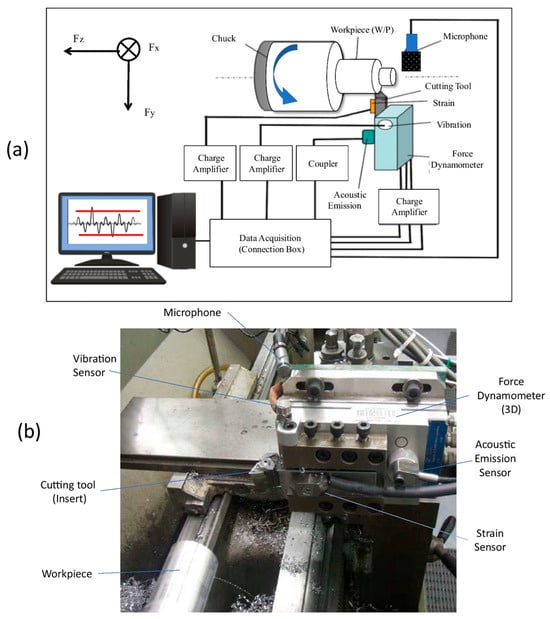 (a)

Fz

Fx

Fy

Chuck

Workpiece (W/P)

Microphone

Cutting Tool

Strain

Vibration

Force Dynamometer

Charge Amplifier

Charge Amplifier

Coupler

Acoustic Emission

Charge Amplifier

Data Acquisition (Connection Box)

(b)

Microphone

Vibration Sensor

Force Dynamometer (3D)

Acoustic Emission Sensor

Cutting tool (Insert)

Strain Sensor

Workpiece