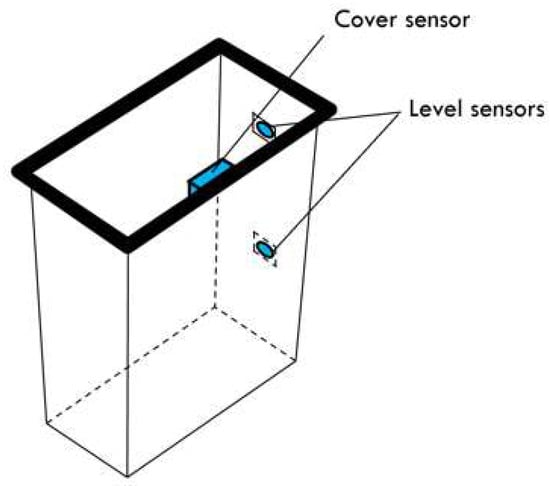 Cover sensor

Level sensors