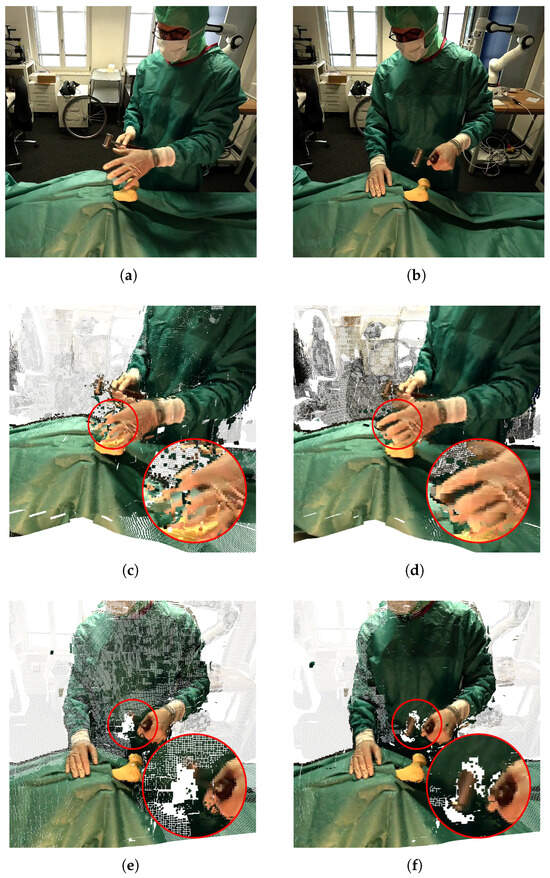 (a)

(b)

(c)

(d)

(e)

(f)