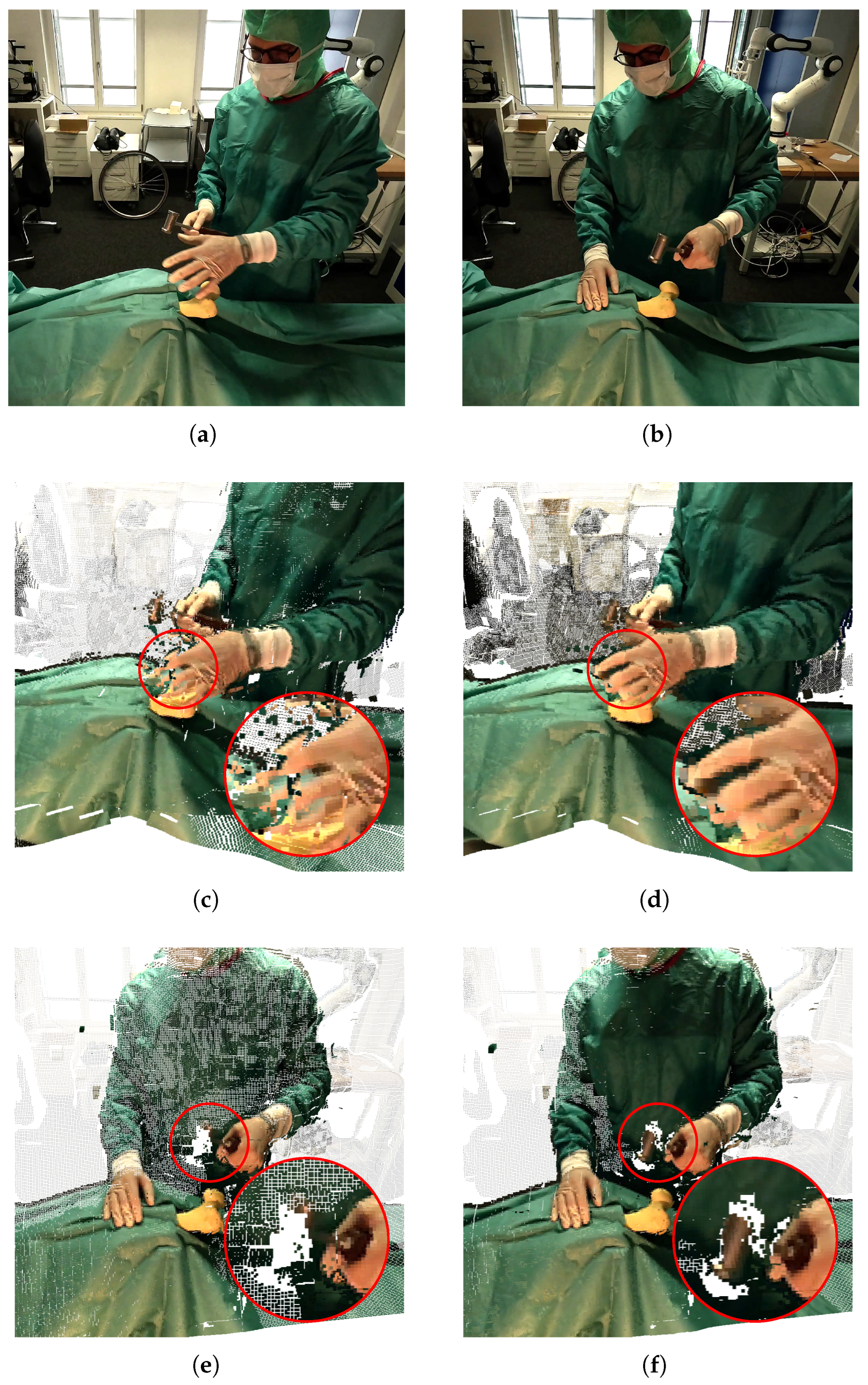 (a)

(b)

(c)

(d)

(e)

(f)